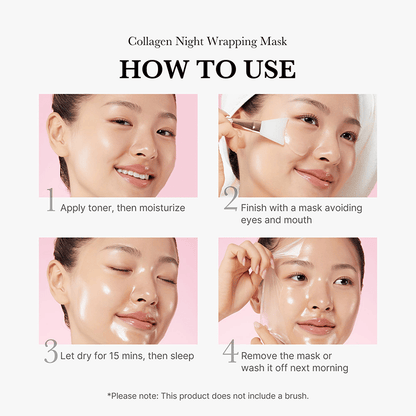 Collagen Night Wrapping Mask

HOW TO USE

1 Apply toner, then moisturize

2 Finish with a mask avoiding eyes and mouth

3 Let dry for 15 mins, then sleep

4 Remove the mask or wash it off next morning

*Please note: This product does not include a brush.