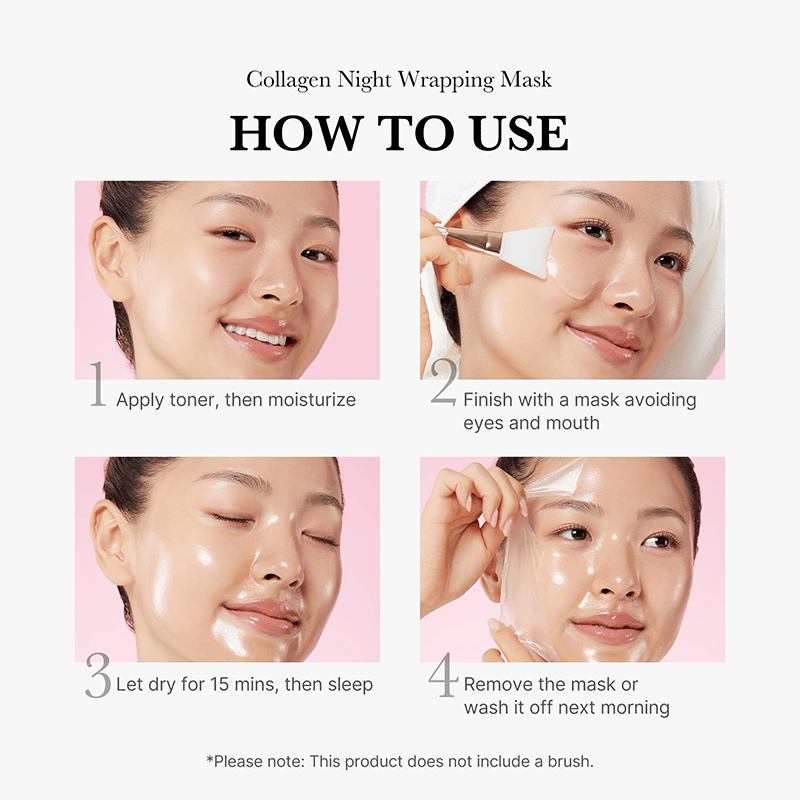 Collagen Night Wrapping Mask

HOW TO USE

1 Apply toner, then moisturize

2 Finish with a mask avoiding eyes and mouth

3 Let dry for 15 mins, then sleep

4 Remove the mask or wash it off next morning

*Please note: This product does not include a brush.